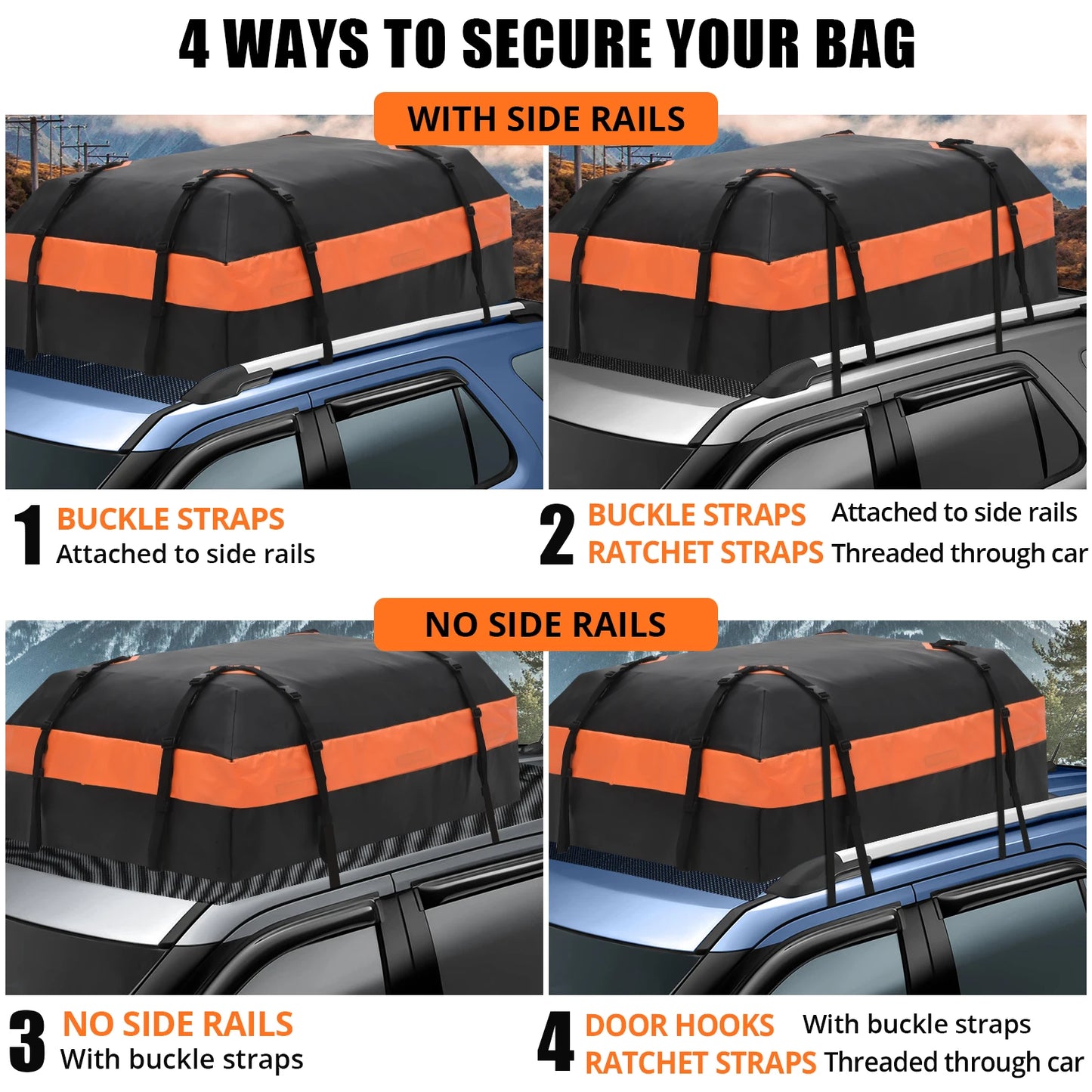 4 WAYS TO SECURE YOUR BAG

WITH SIDE RAILS

1 BUCKLE STRAPS
Attached to side rails

2 BUCKLE STRAPS Attached to side rails
RATCHET STRAPS Threaded through car

NO SIDE RAILS

3 NO SIDE RAILS
With buckle straps

4 DOOR HOOKS With buckle straps
RATCHET STRAPS Threaded through car