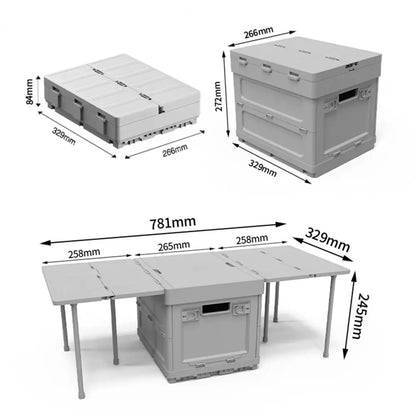 84mm
329mm
266mm
266mm
272mm
329mm
781mm
258mm
265mm
258mm
329mm
245mm